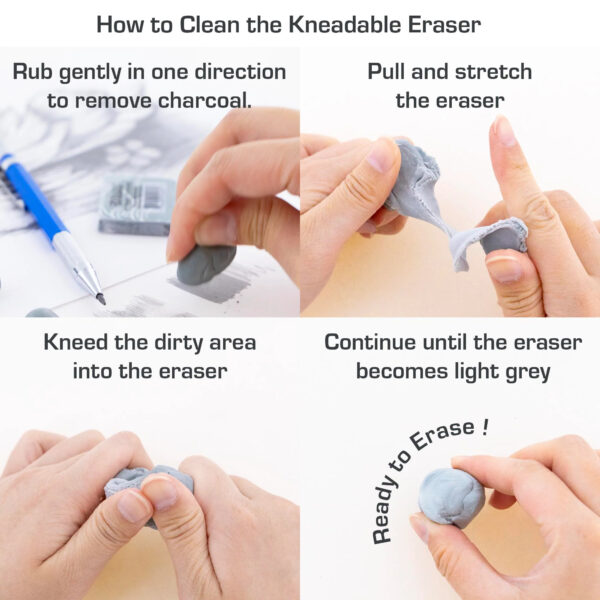 How to Clean the Kneadable Eraser

Rub gently in one direction to remove charcoal.

Pull and stretch the eraser

Kneed the dirty area into the eraser

Continue until the eraser becomes light grey

Ready to Erase !